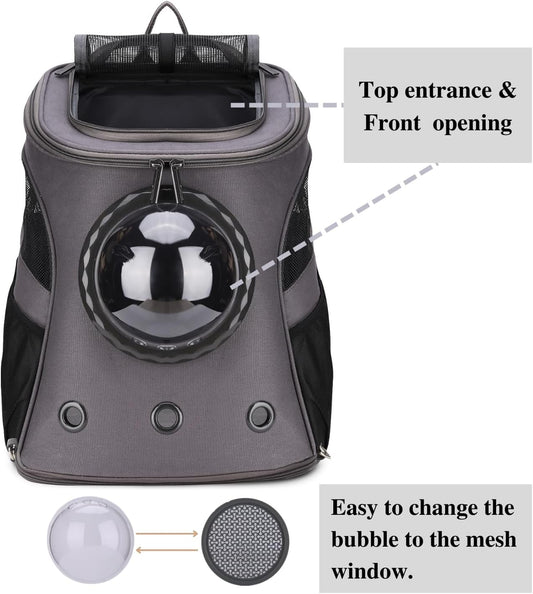 Top entrance &
Front opening

Easy to change the bubble to the mesh window.